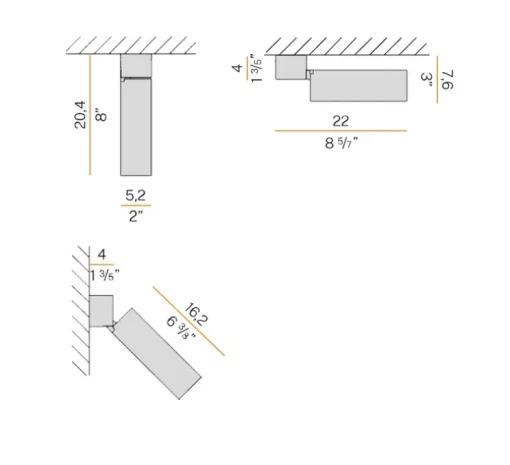 20,4
8"

5,2
2"

4
1 3/5"

7,6
3"

22
8 5/7"

4
1 3/5"

16,2
6 3/8"